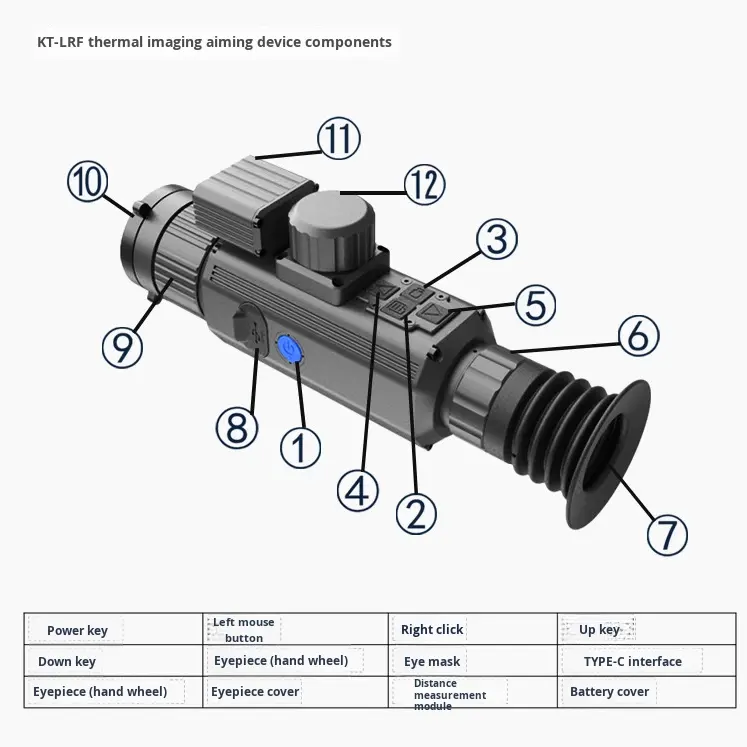 KT-LRF thermal imaging aiming device components

11
10
12
3
5
6
9
8
1
4
2
7

| Power key | Left mouse button | Right click | Up key |
|---|---|---|---|
| Down key | Eyepiece (hand wheel) | Eye mask | TYPE-C interface |
| Eyepiece (hand wheel) | Eyepiece cover | Distance measurement module | Battery cover |